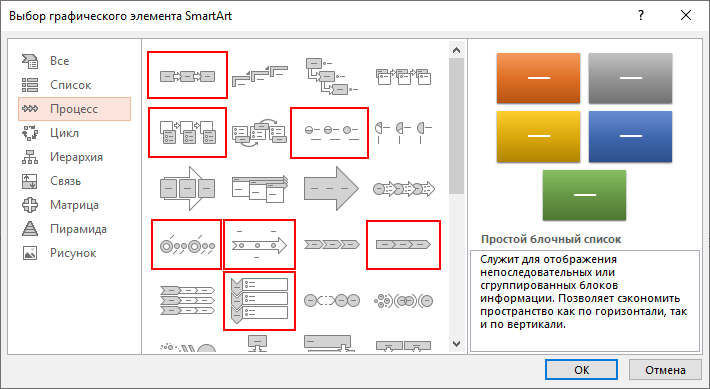 Выбор графического элемента SmartArt

?

Все
Список
Процесс
Цикл
Иерархия
Связь
Матрица
Пирамида
Рисунок

Простой блочный список

Служит для отображения непоследовательных или сгруппированных блоков информации. Позволяет сэкономить пространство как по горизонтали, так и по вертикали.

ОК
Отмена